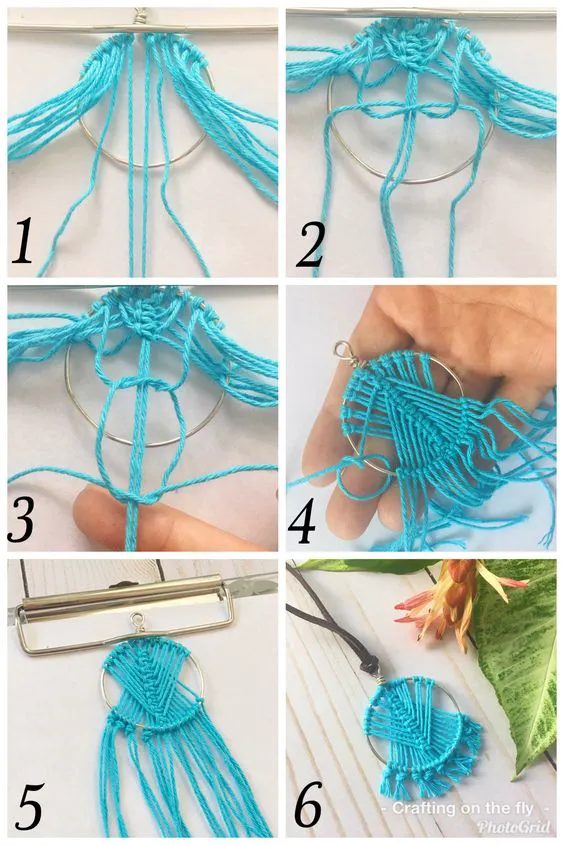 1

2

3

4

5

6

- Crafting on the fly -

PhotoGrid