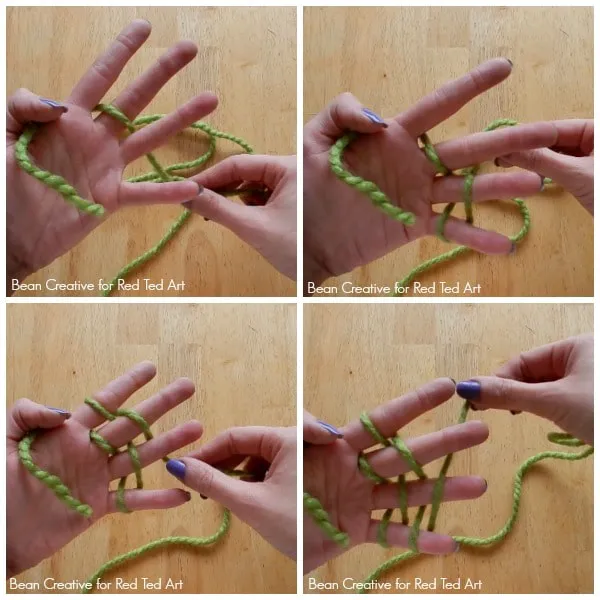 Bean Creative for Red Ted Art

Bean Creative for Red Ted Art

Bean Creative for Red Ted Art

Bean Creative for Red Ted Art